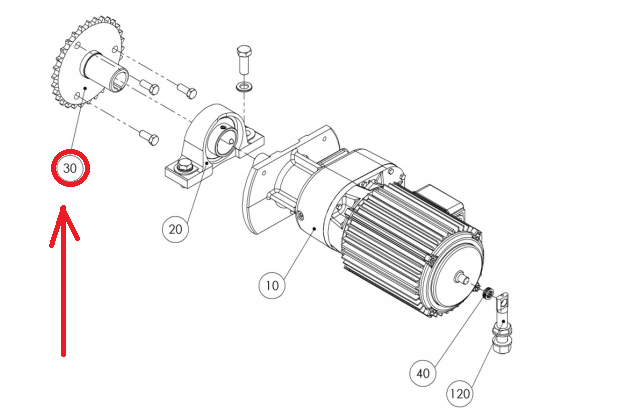 30

20

10

40

120